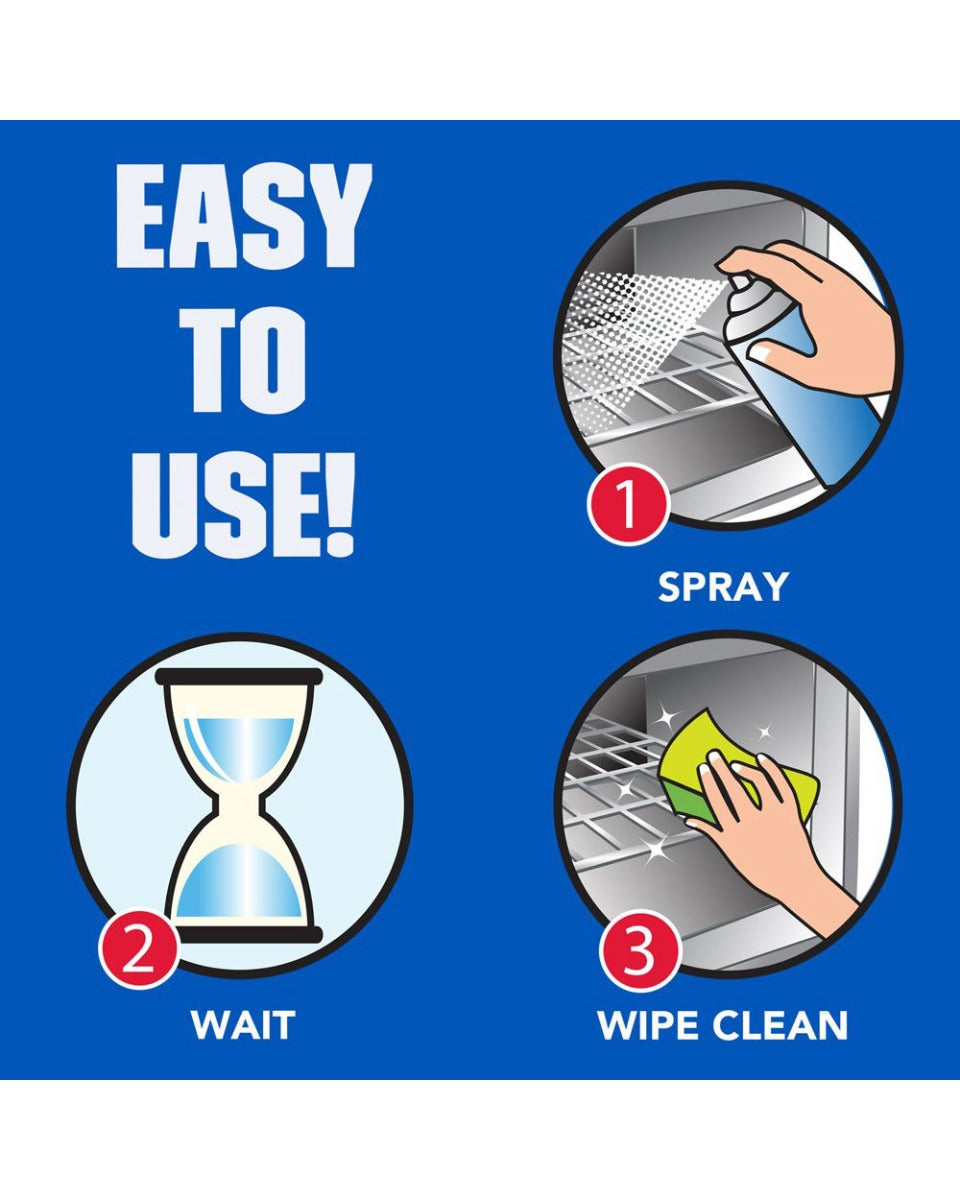 EASY TO USE!

1

SPRAY

2

WAIT

3

WIPE CLEAN