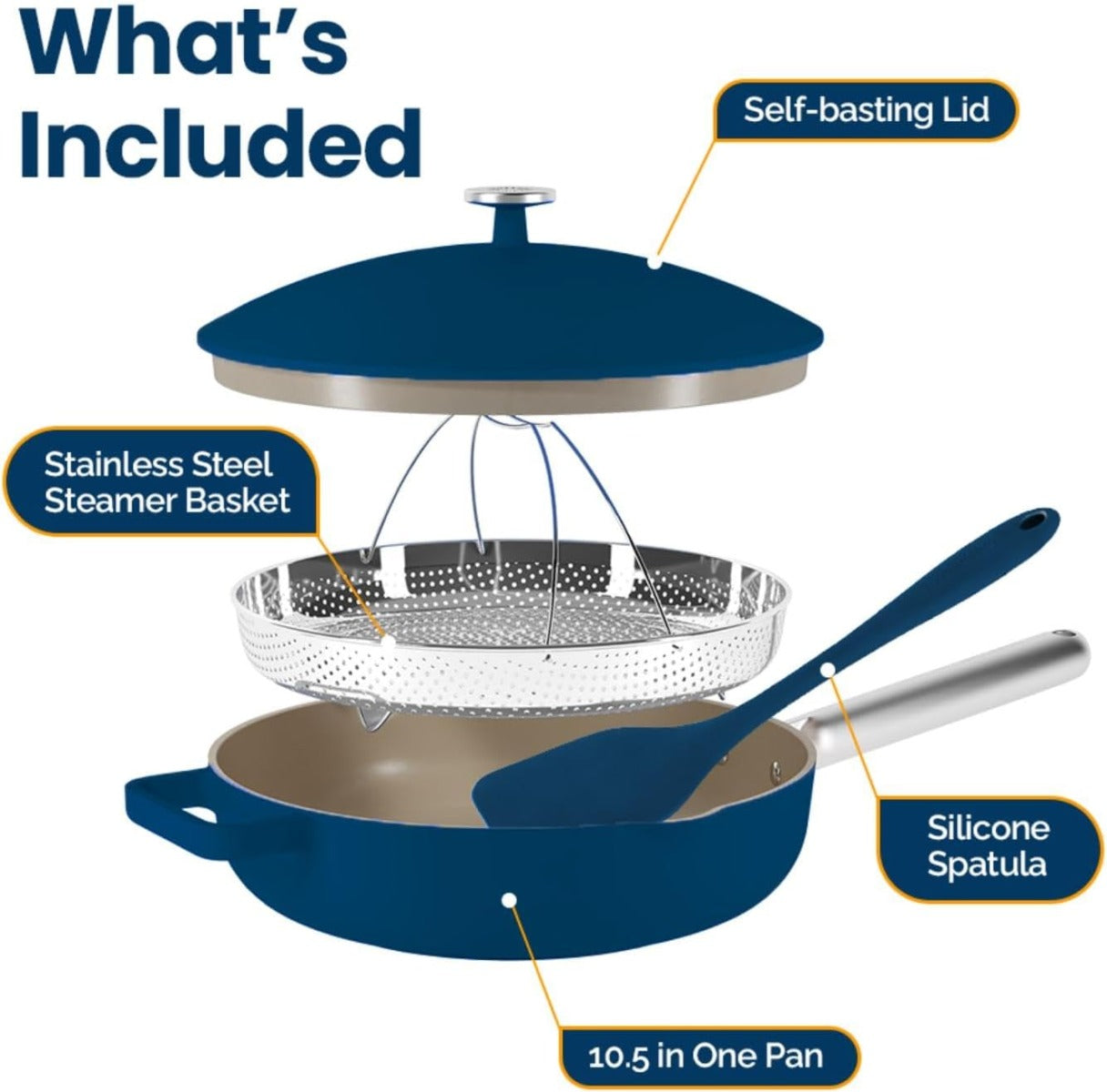 What's Included

Self-basting Lid

Stainless Steel Steamer Basket

Silicone Spatula

10.5 in One Pan