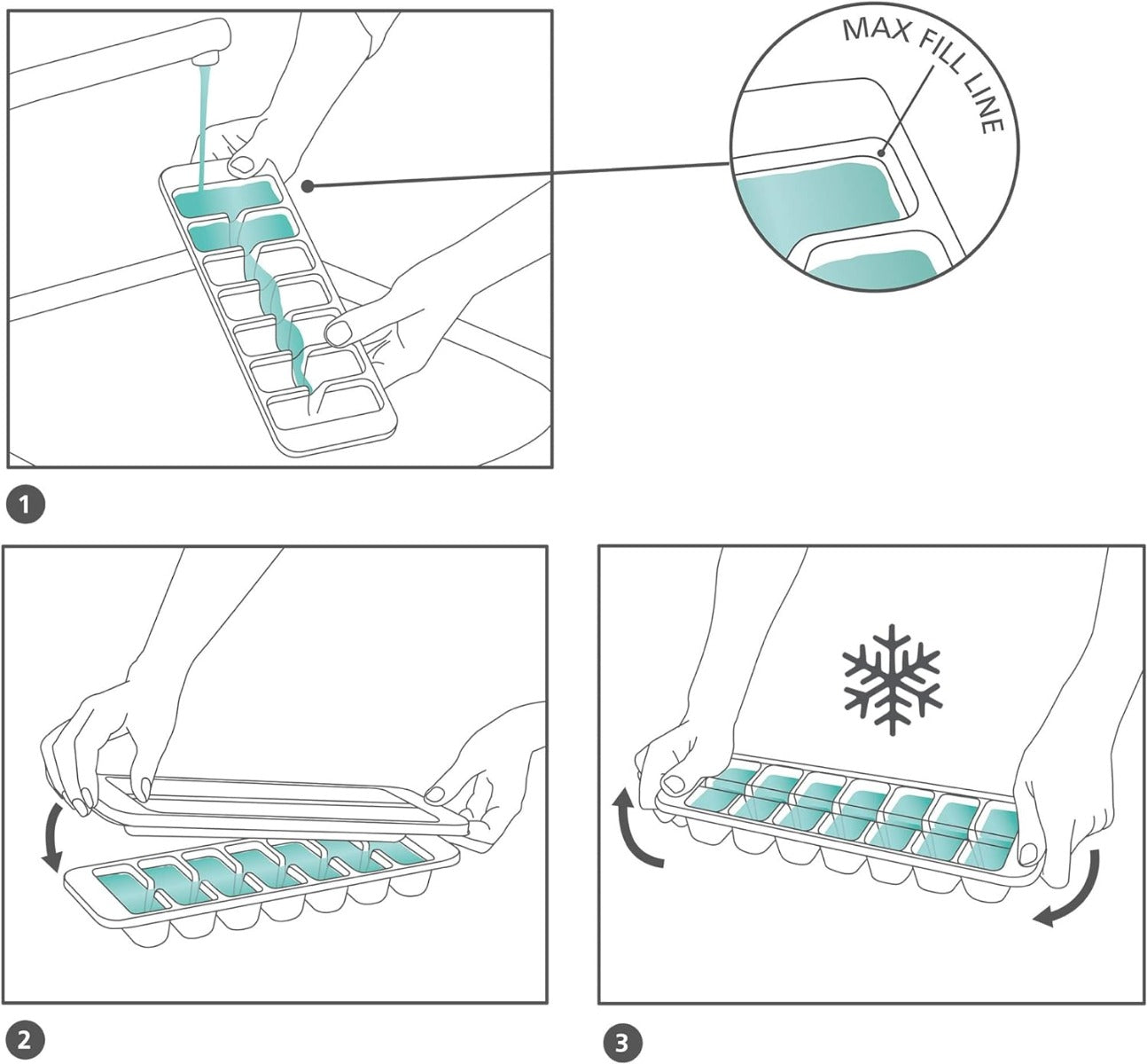 MAX FILL LINE

1

2

3