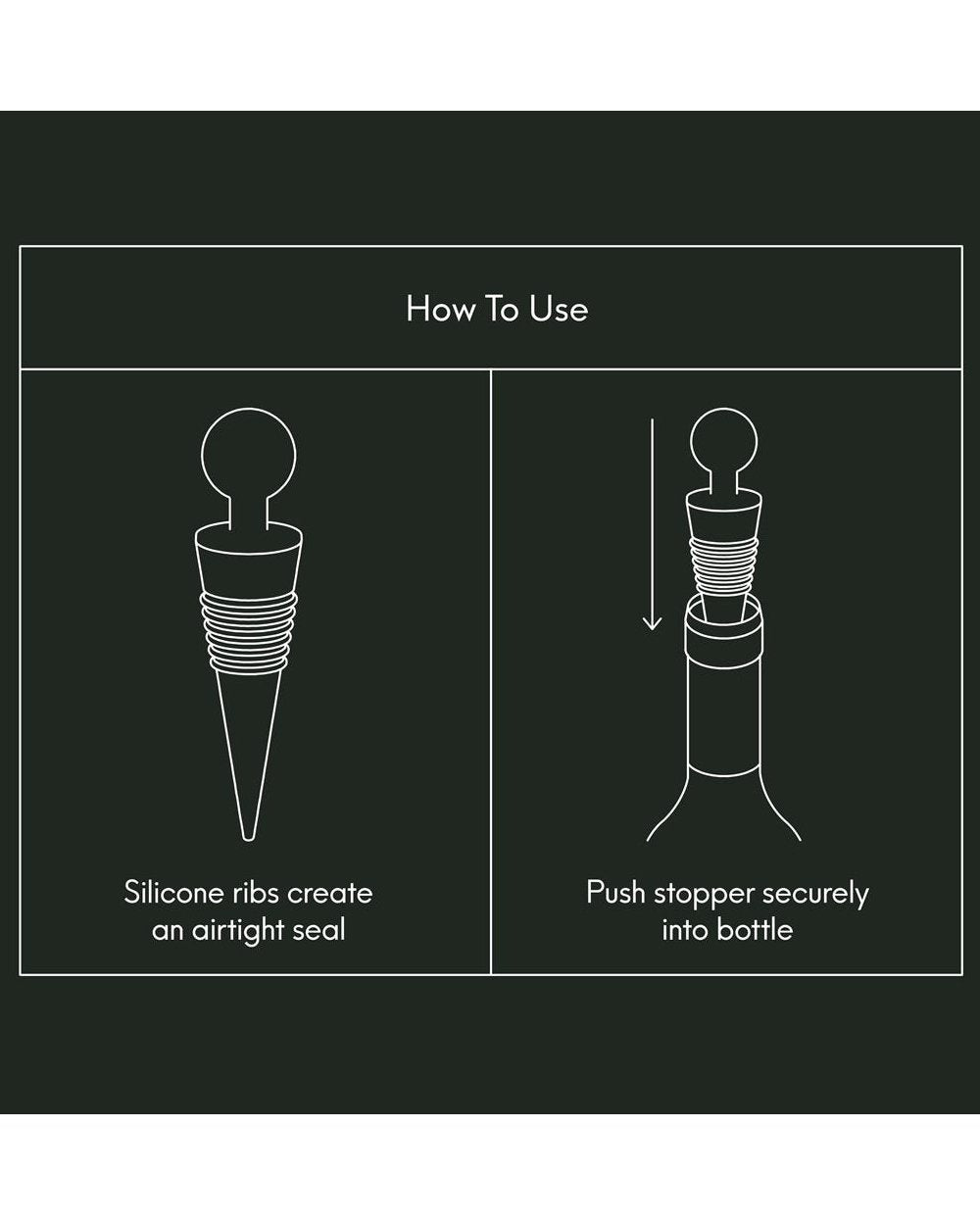 How To Use

Silicone ribs create an airtight seal

Push stopper securely into bottle