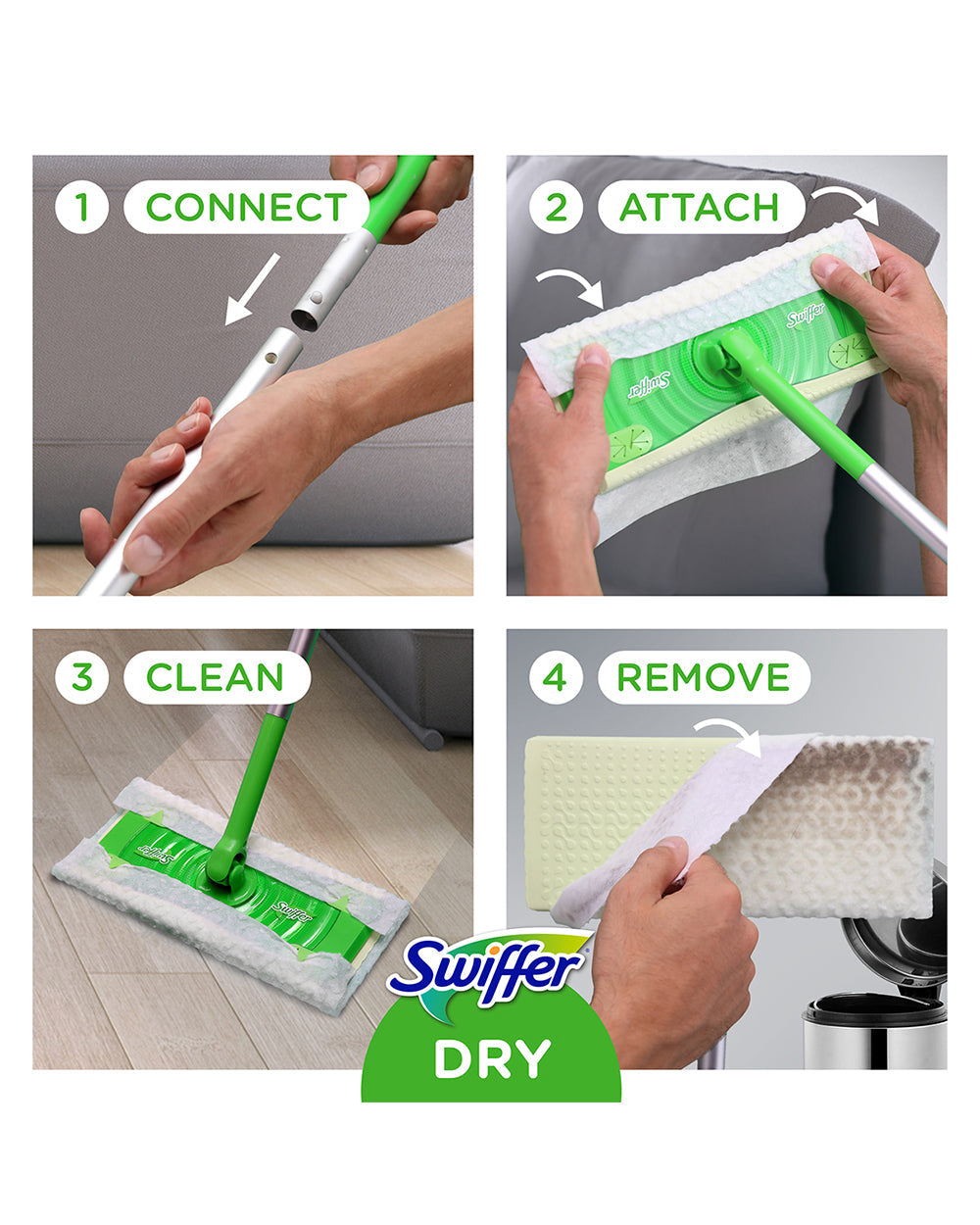 1 CONNECT

2 ATTACH

Swiffer

Swiffer

3 CLEAN

Swiffer

Swiffer

4 REMOVE

Swiffer

DRY