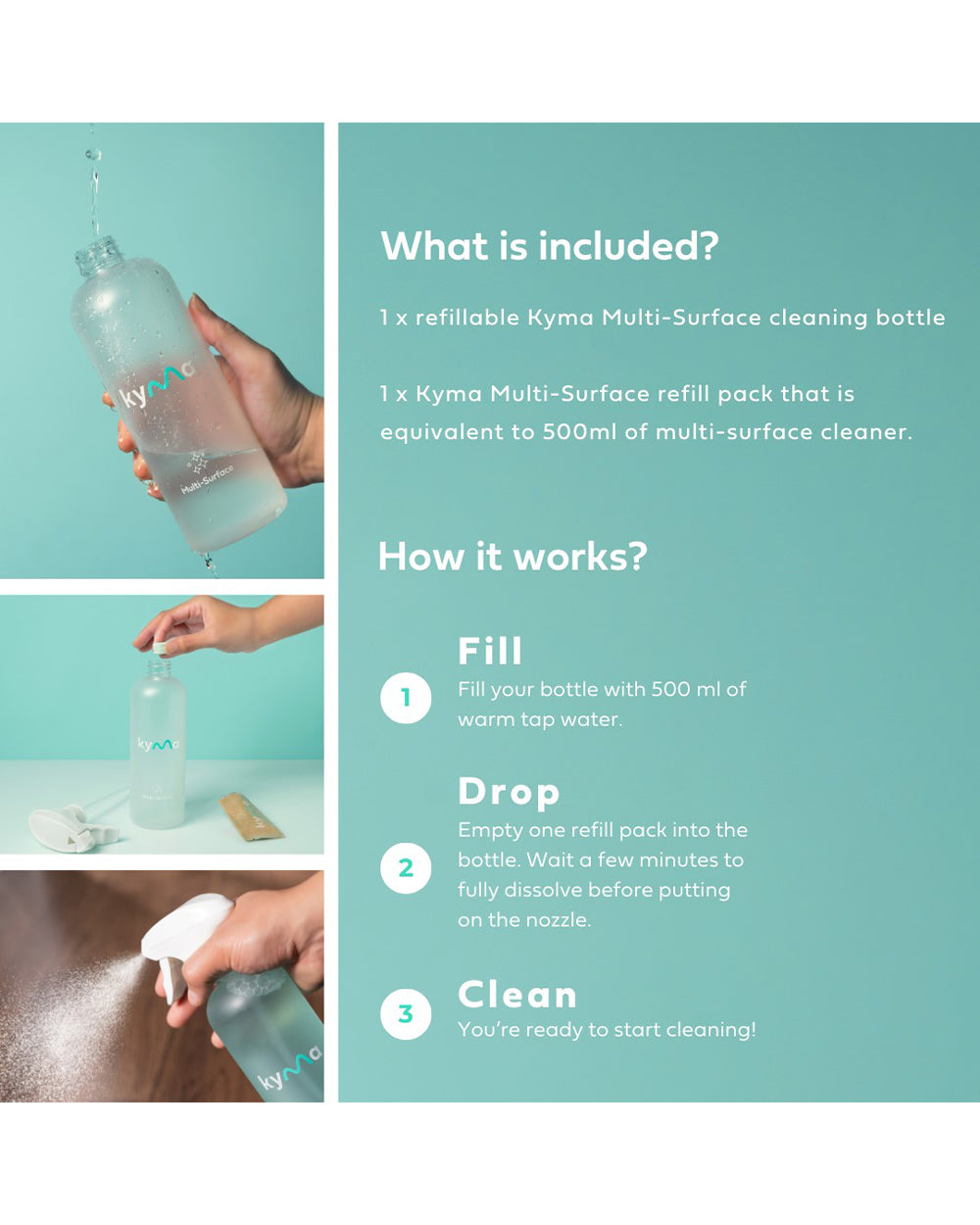 kyma

Multi-Surface

kyma

kyma

What is included?

1 x refillable Kyma Multi-Surface cleaning bottle

1 x Kyma Multi-Surface refill pack that is equivalent to 500ml of multi-surface cleaner.

How it works?

1
Fill
Fill your bottle with 500 ml of warm tap water.

2
Drop
Empty one refill pack into the bottle. Wait a few minutes to fully dissolve before putting on the nozzle.

3
Clean
You're ready to start cleaning!