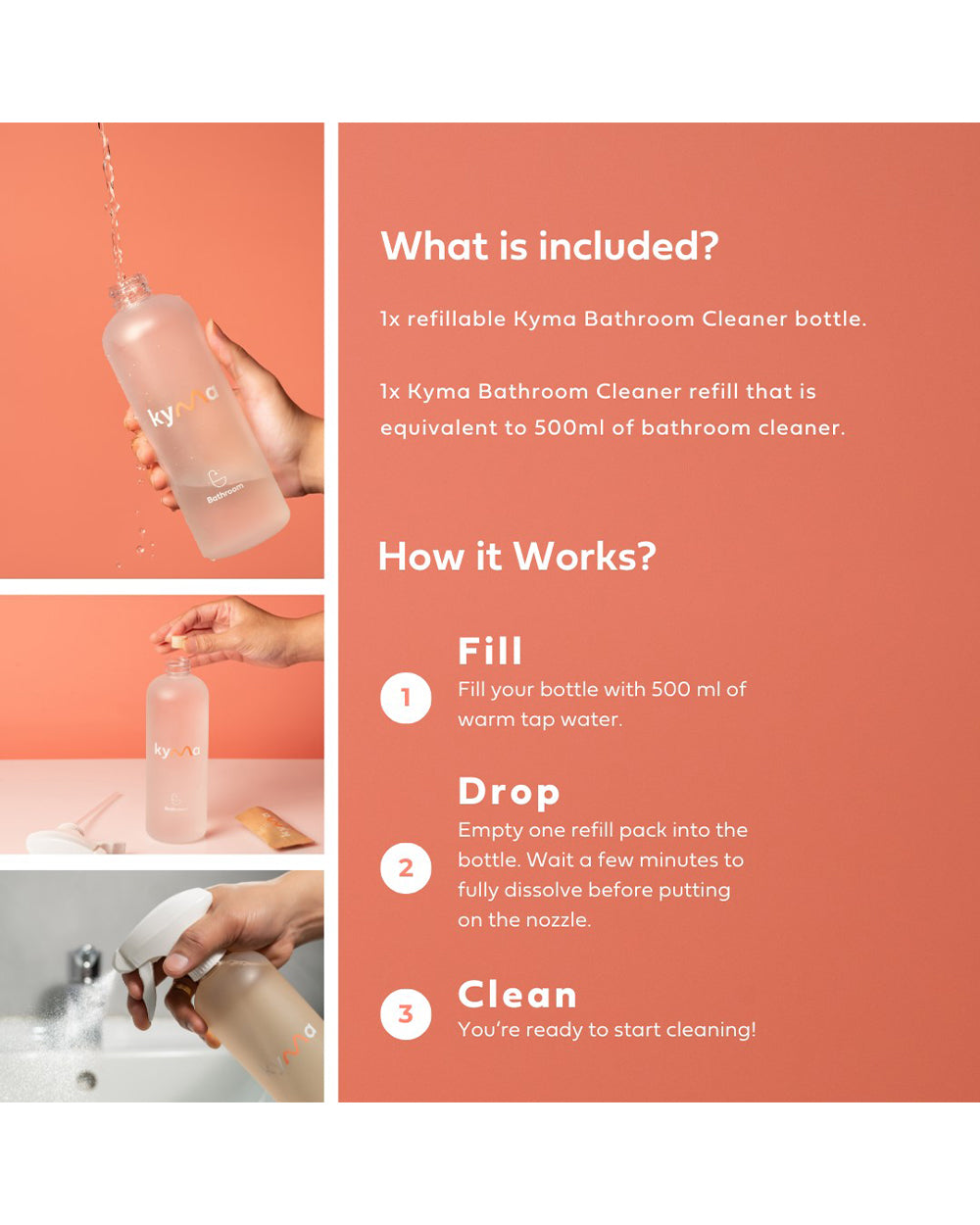 kyma

Bathroom

kyma

Bathroom

kyma

What is included?

1x refillable Kyma Bathroom Cleaner bottle.

1x Kyma Bathroom Cleaner refill that is equivalent to 500ml of bathroom cleaner.

How it Works?

1

Fill

Fill your bottle with 500 ml of warm tap water.

2

Drop

Empty one refill pack into the bottle. Wait a few minutes to fully dissolve before putting on the nozzle.

3

Clean

You're ready to start cleaning!