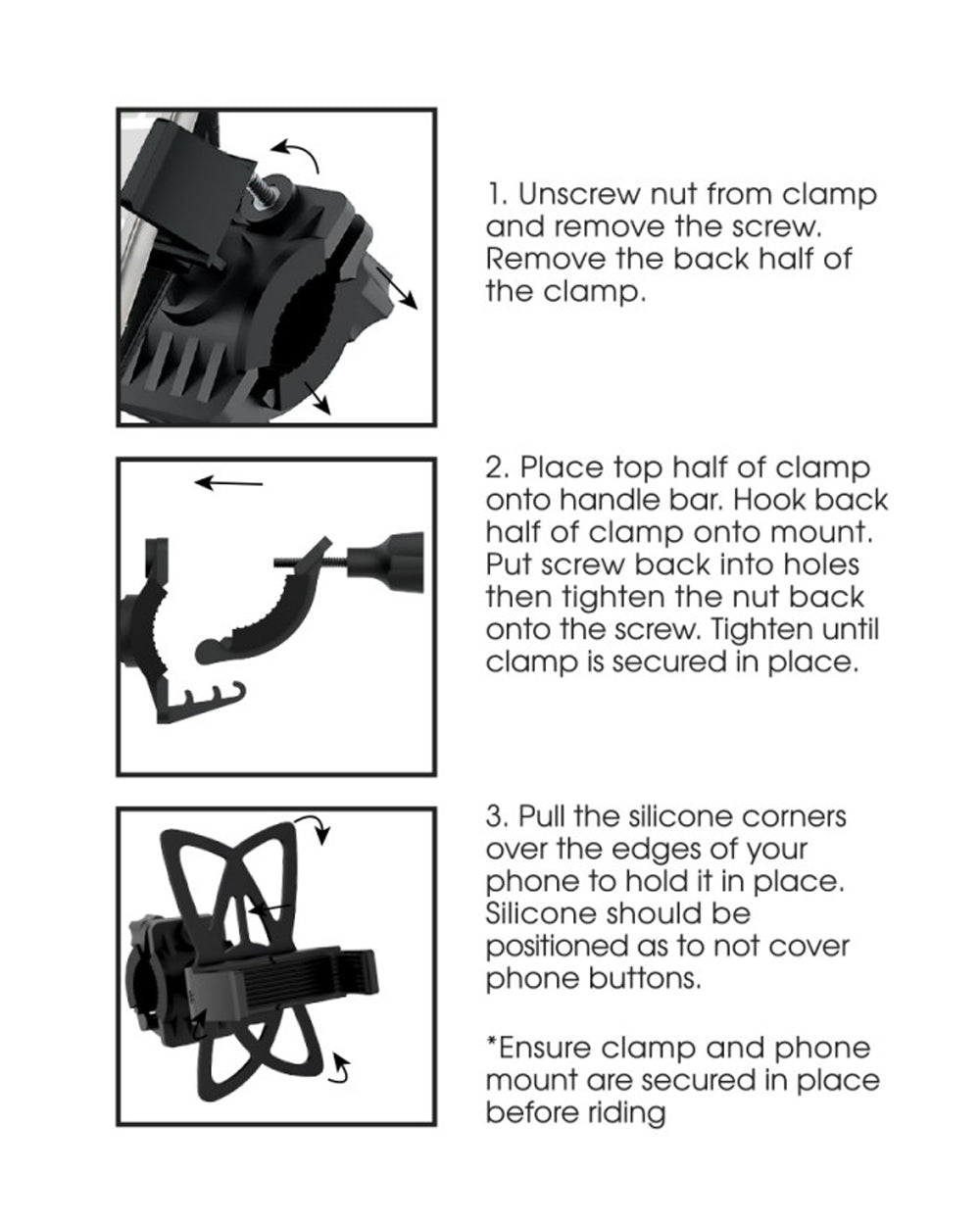 1. Unscrew nut from clamp and remove the screw. Remove the back half of the clamp.

2. Place top half of clamp onto handle bar. Hook back half of clamp onto mount. Put screw back into holes then tighten the nut back onto the screw. Tighten until clamp is secured in place.

3. Pull the silicone corners over the edges of your phone to hold it in place. Silicone should be positioned as to not cover phone buttons.

*Ensure clamp and phone mount are secured in place before riding