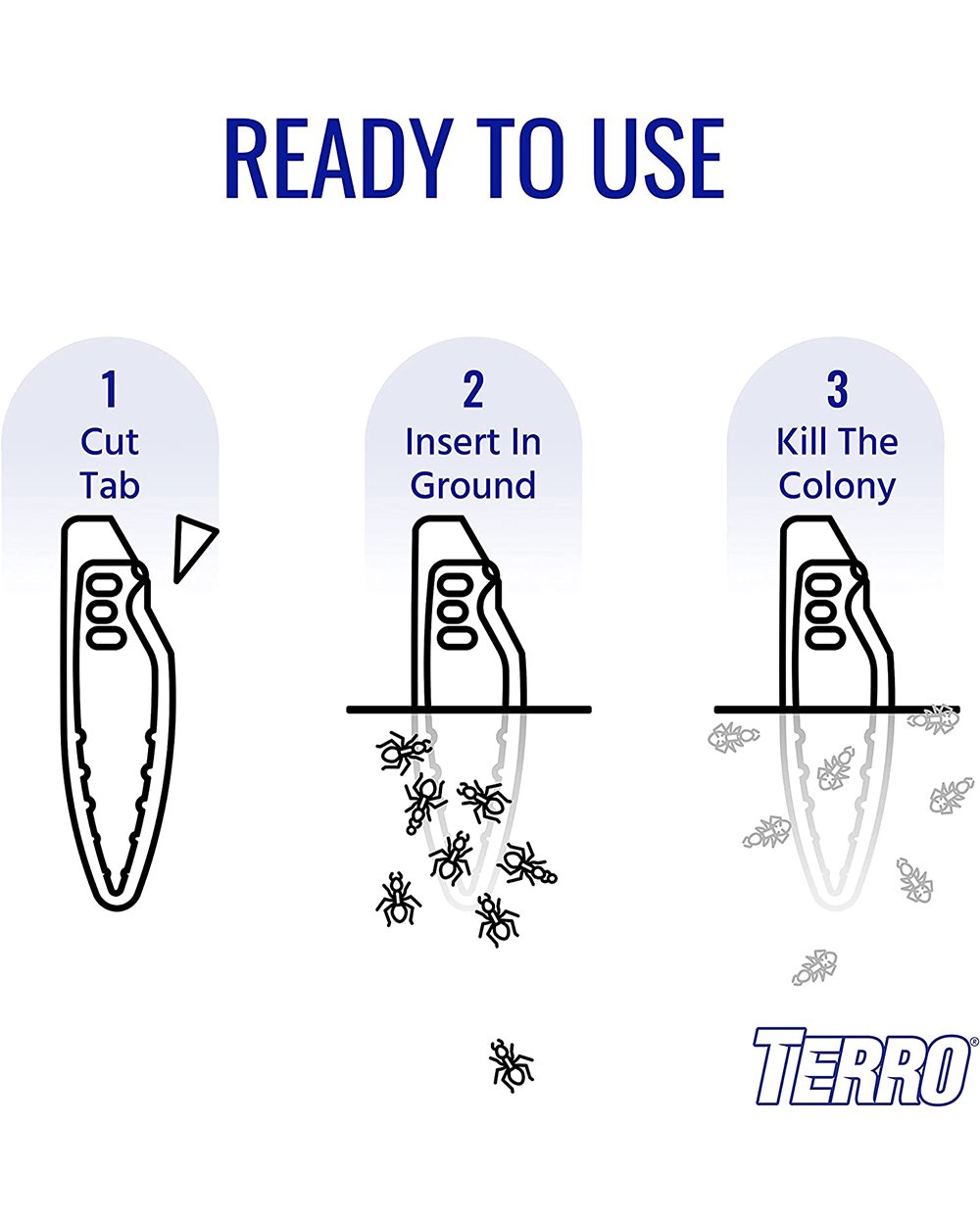 READY TO USE

1
Cut Tab

2
Insert In Ground

3
Kill The Colony

TERRO®